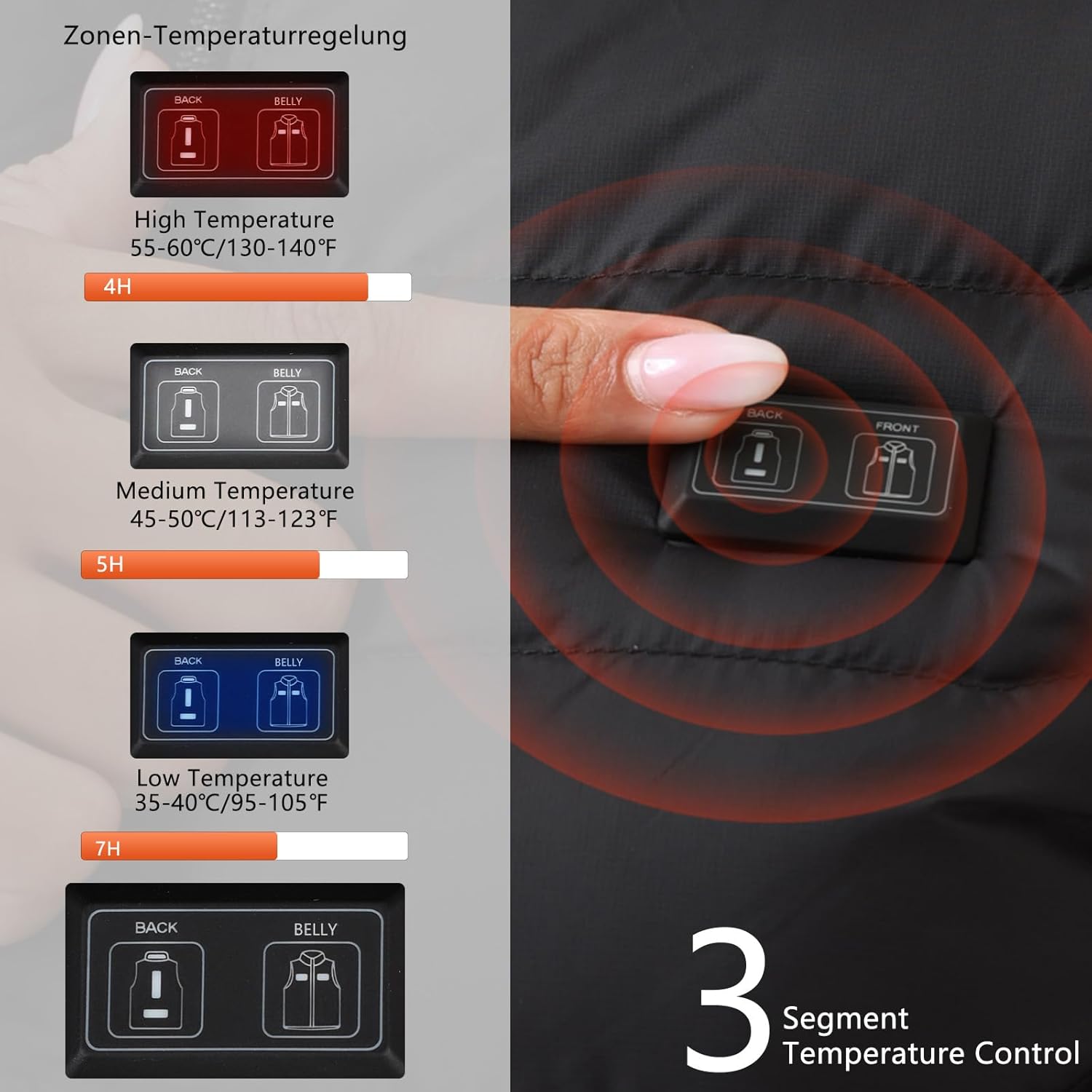 Zonen-Temperaturregelung

BACK BELLY

High Temperature
55-60℃/130-140℉

4H

BACK BELLY

Medium Temperature
45-50℃/113-123℉

5H

BACK BELLY

Low Temperature
35-40℃/95-105℉

7H

BACK BELLY

BACK FRONT

3 Segment Temperature Control