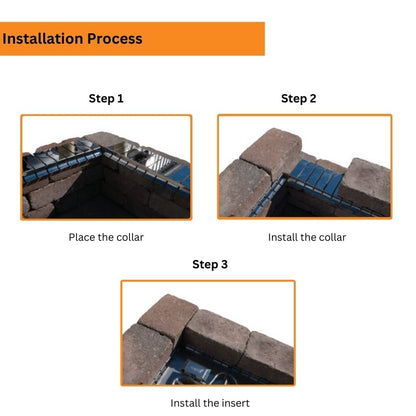 Installation Process

Step 1

Place the collar

Step 2

Install the collar

Step 3

Install the insert